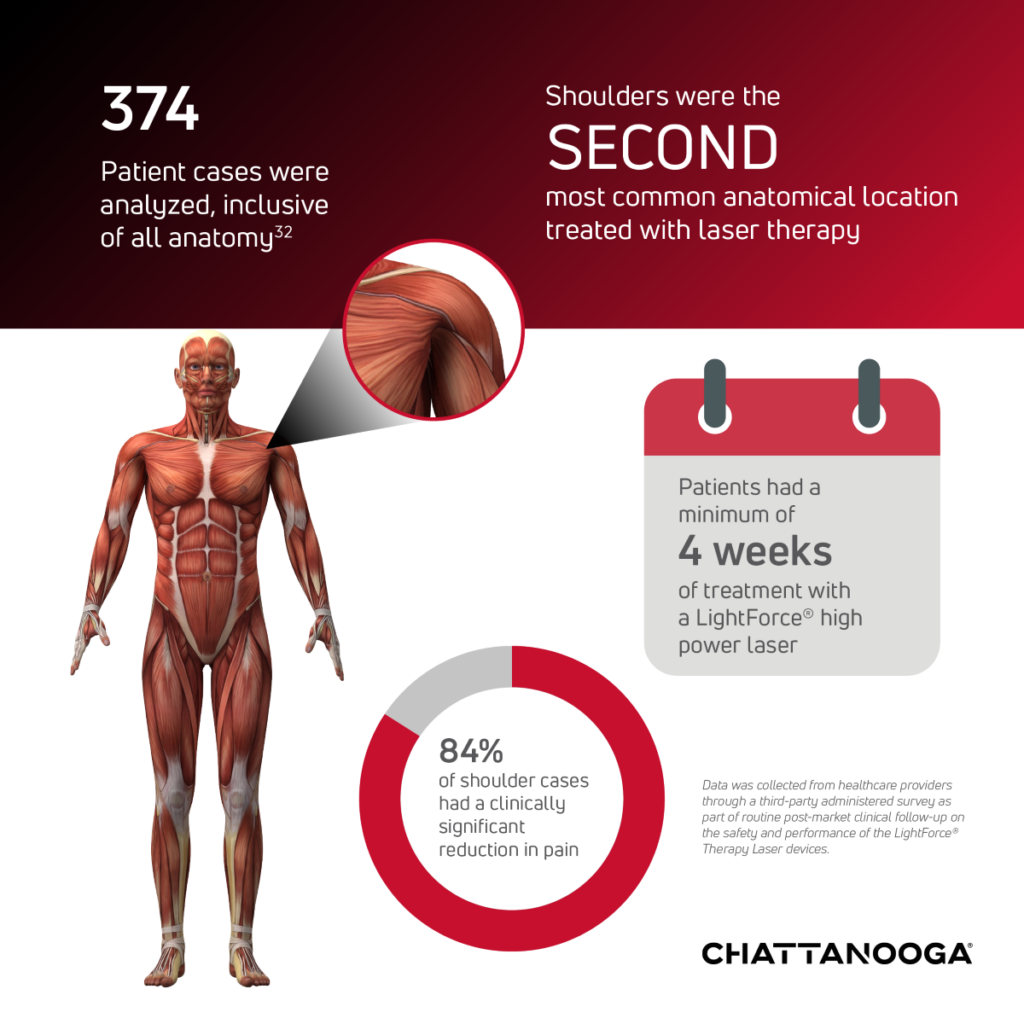 374

Patient cases were analyzed, inclusive of all anatomy$^{32}$

Shoulders were the

SECOND

most common anatomical location treated with laser therapy

Patients had a minimum of

4 weeks

of treatment with a LightForce® high power laser

84%

of shoulder cases had a clinically significant reduction in pain

Data was collected from healthcare providers through a third-party administered survey as part of routine post-market clinical follow-up on the safety and performance of the LightForce® Therapy Laser devices.

CHATTANOOGA®